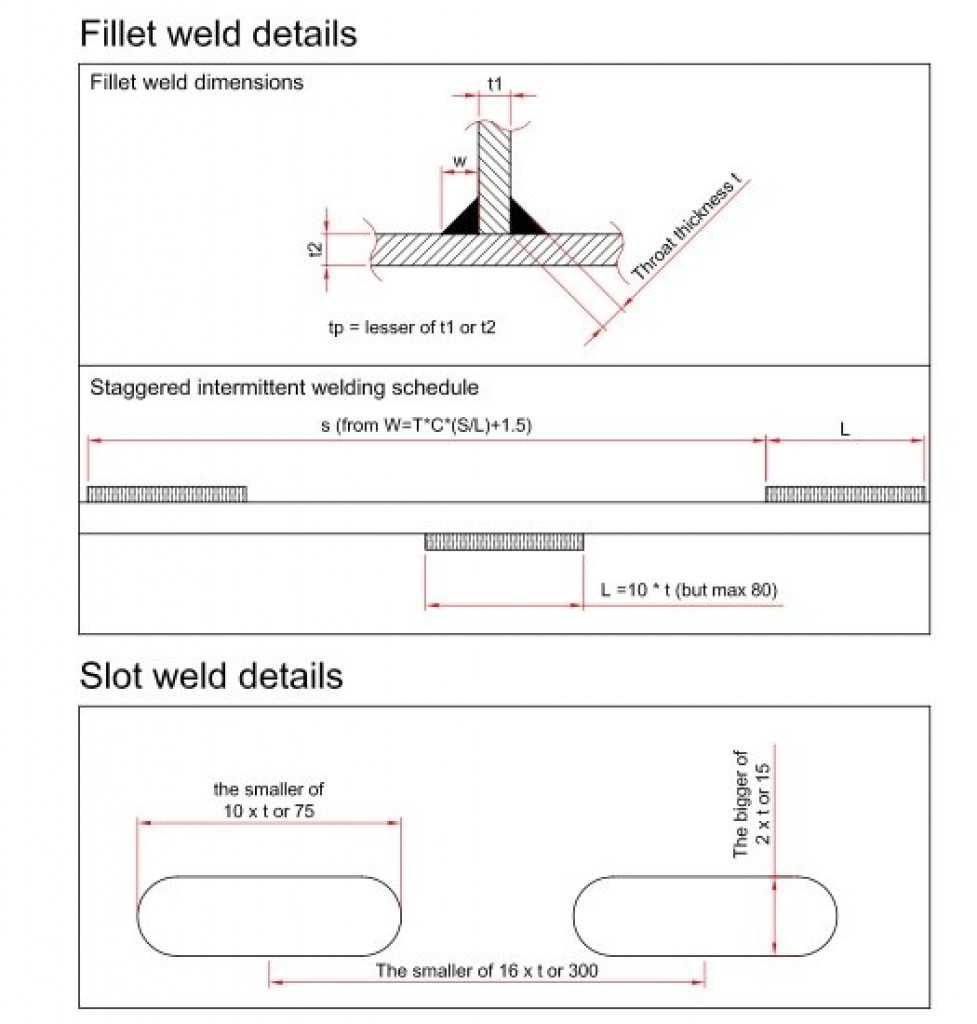 Fillet weld details

Fillet weld dimensions

t1

w

t2

Throat thickness t

tp = lesser of t1 or t2

Staggered intermittent welding schedule

s (from W=T*C*(S/L)+1.5)

L

L =10 * t (but max 80)

Slot weld details

the smaller of
10 x t or 75

The bigger of
2 x t or 15

The smaller of 16 x t or 300